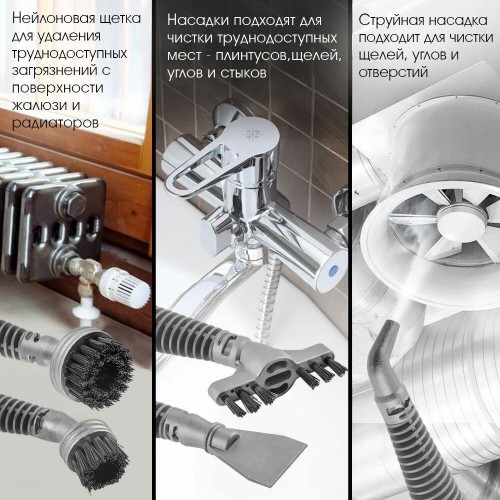 Нейлоновая щетка для удаления труднодоступных загрязнений с поверхности жалюзи и радиаторов

Насадки подходят для чистки труднодоступных мест - плинтусов,щелей, углов и стыков

Струйная насадка подходит для чистки щелей, углов и отверстий