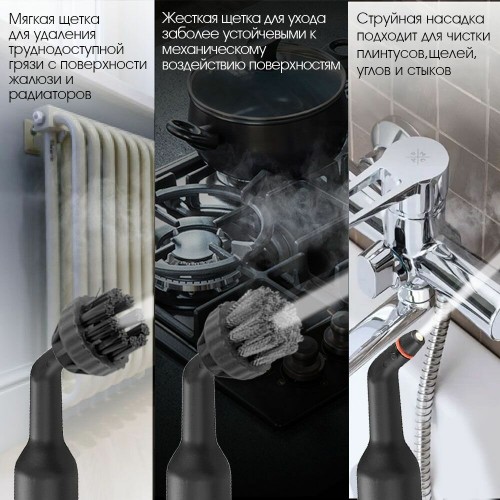 Мягкая щетка для удаления труднодоступной грязи с поверхности жалюзи и радиаторов

Жесткая щетка для ухода заболее устойчевыми к механическому воздействию поверхностям

Струйная насадка подходит для чистки плинтусов,щелей, углов и стыков