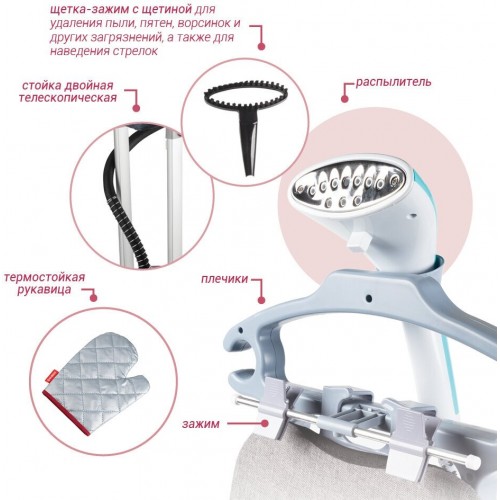 щетка-зажим с щетиной для удаления пыли, пятен, ворсинок и других загрязнений, а также для наведения стрелок

стойка двойная телескопическая

распылитель

термостойкая рукавица

плечики

зажим