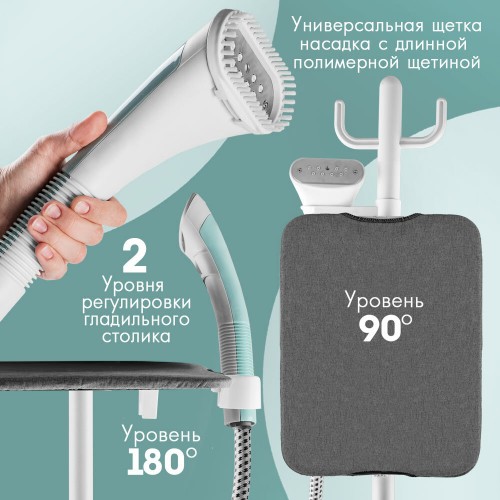 Универсальная щетка насадка с длинной полимерной щетиной

2
Уровня регулировки гладильного столика

Уровень
90°

Уровень
180°