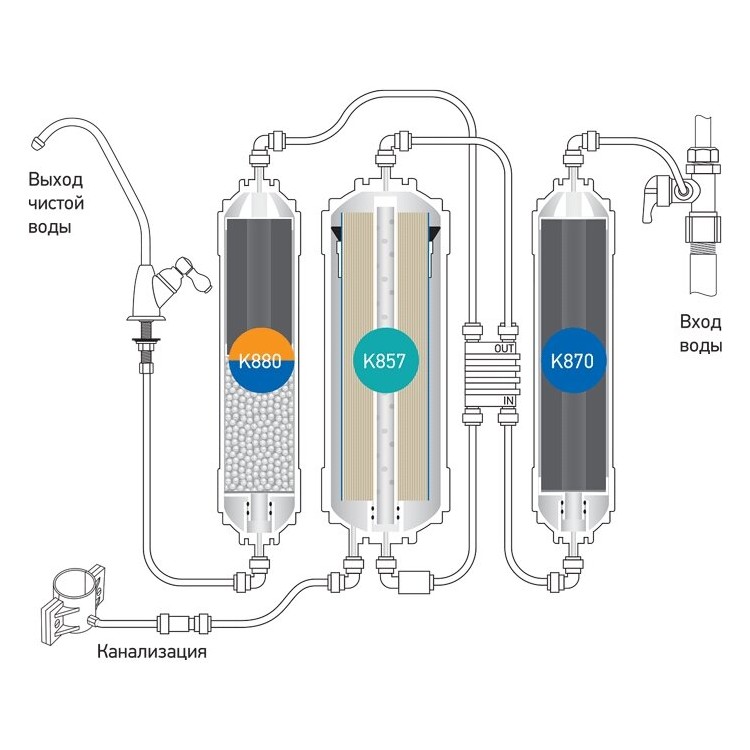 Выход чистой воды

K880

K857

OUT

IN

K870

Вход воды

Канализация