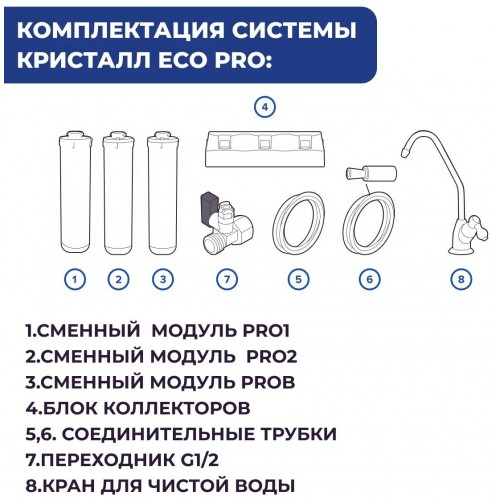 КОМПЛЕКТАЦИЯ СИСТЕМЫ КРИСТАЛЛ ECO PRO:

4

1 2 3 7 5 6 8

1.СМЕННЫЙ МОДУЛЬ PRO1
2.СМЕННЫЙ МОДУЛЬ PRO2
3.СМЕННЫЙ МОДУЛЬ PROB
4.БЛОК КОЛЛЕКТОРОВ
5,6. СОЕДИНИТЕЛЬНЫЕ ТРУБКИ
7.ПЕРЕХОДНИК G1/2
8.КРАН ДЛЯ ЧИСТОЙ ВОДЫ