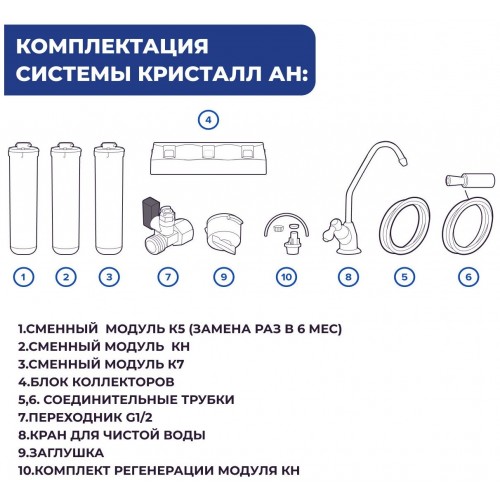 КОМПЛЕКТАЦИЯ СИСТЕМЫ КРИСТАЛЛ АН:

4

1 2 3 7 9 10 8 5 6

1.СМЕННЫЙ МОДУЛЬ К5 (ЗАМЕНА РАЗ В 6 МЕС)
2.СМЕННЫЙ МОДУЛЬ КН
3.СМЕННЫЙ МОДУЛЬ К7
4.БЛОК КОЛЛЕКТОРОВ
5,6. СОЕДИНИТЕЛЬНЫЕ ТРУБКИ
7.ПЕРЕХОДНИК G1/2
8.КРАН ДЛЯ ЧИСТОЙ ВОДЫ
9.ЗАГЛУШКА
10.КОМПЛЕКТ РЕГЕНЕРАЦИИ МОДУЛЯ КН