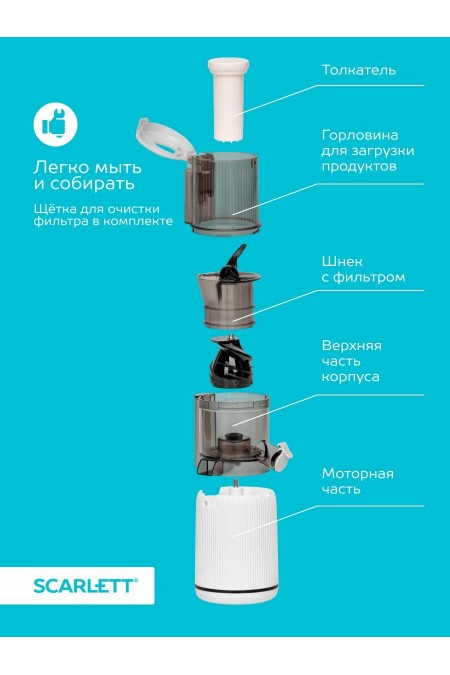 Легко мыть и собирать

Щётка для очистки фильтра в комплекте

Толкатель

Горловина для загрузки продуктов

Шнек с фильтром

Верхняя часть корпуса

Моторная часть

SCARLETT®