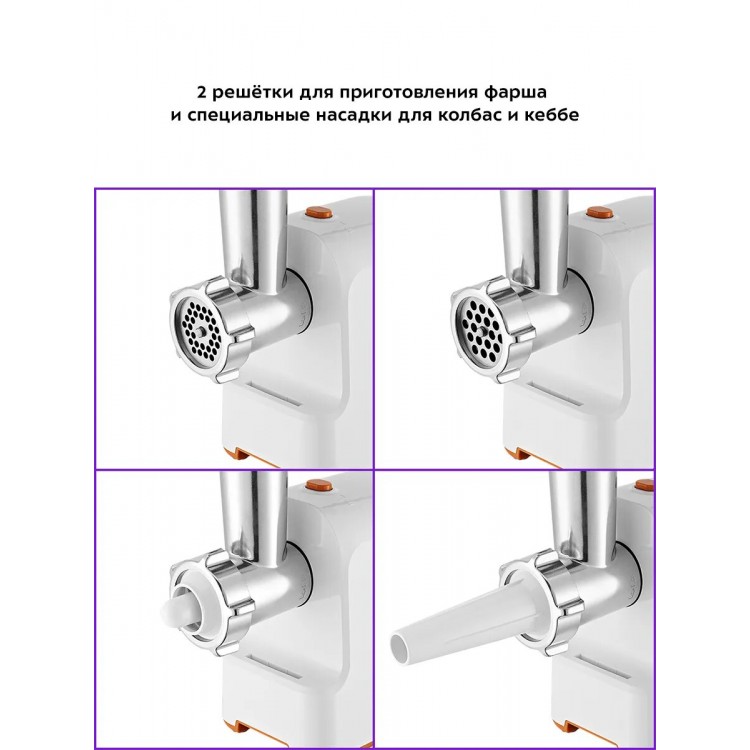 2 решётки для приготовления фарша
и специальные насадки для колбас и кеббе