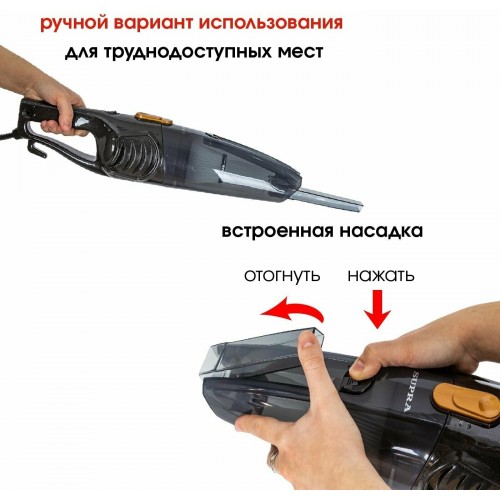 ручной вариант использования
для труднодоступных мест

встроенная насадка

отогнуть нажать

SUPRA