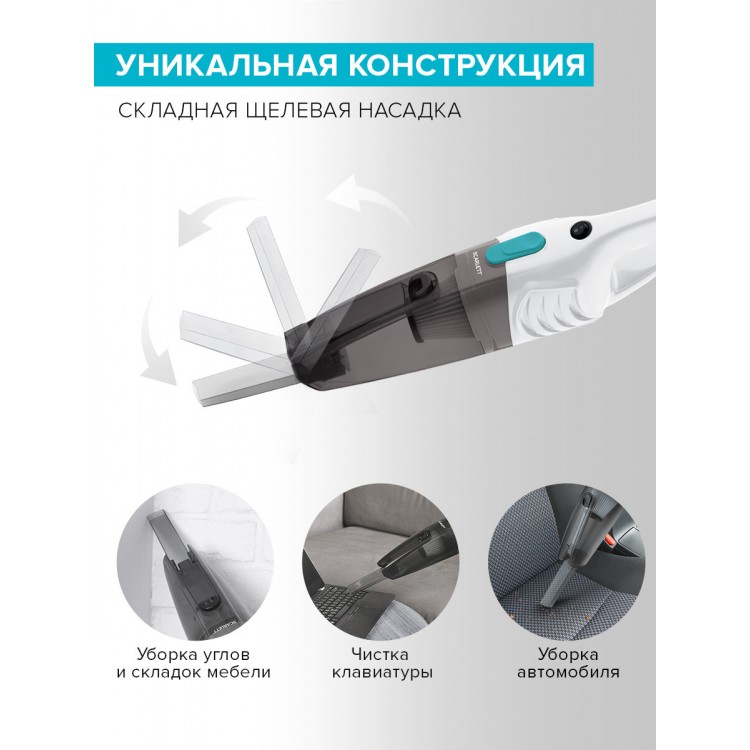 УНИКАЛЬНАЯ КОНСТРУКЦИЯ

СКЛАДНАЯ ЩЕЛЕВАЯ НАСАДКА

SCARLETT

SCARLETT

Уборка углов и складок мебели

Чистка клавиатуры

Уборка автомобиля