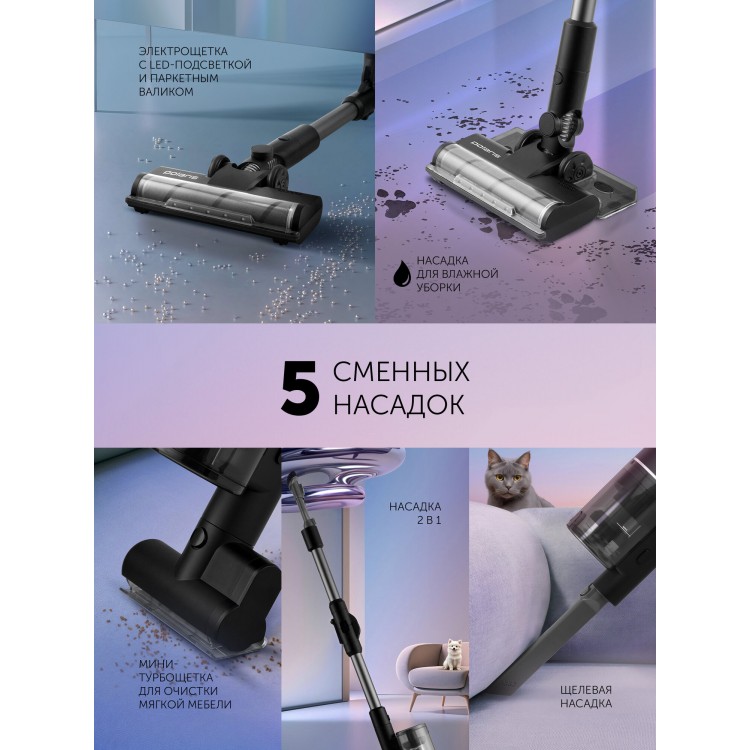 ЭЛЕКТРОЩЕТКА С LED-ПОДСВЕТКОЙ И ПАРКЕТНЫМ ВАЛИКОМ

polaris

polaris

НАСАДКА ДЛЯ ВЛАЖНОЙ УБОРКИ

5 СМЕННЫХ НАСАДОК

НАСАДКА 2 В 1

МИНИ-ТУРБОЩЕТКА ДЛЯ ОЧИСТКИ МЯГКОЙ МЕБЕЛИ

ЩЕЛЕВАЯ НАСАДКА