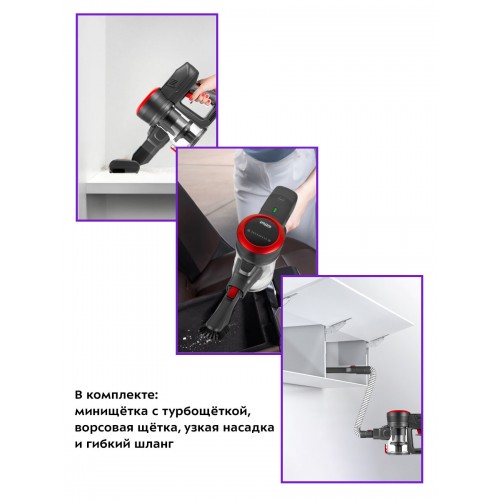 В комплекте:
минищётка с турбощёткой, ворсовая щётка, узкая насадка и гибкий шланг