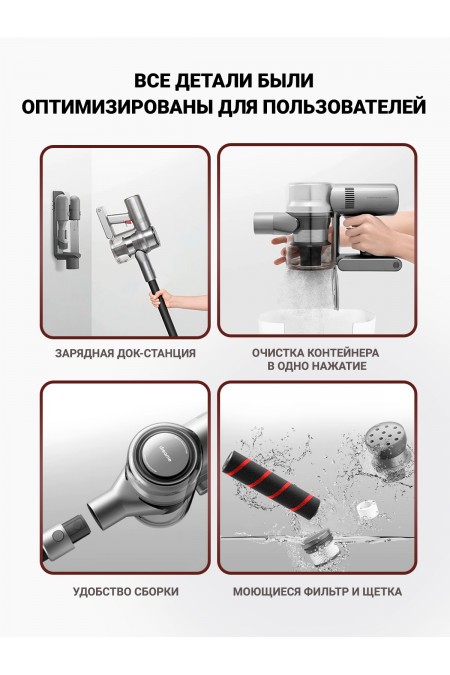 ВСЕ ДЕТАЛИ БЫЛИ ОПТИМИЗИРОВАНЫ ДЛЯ ПОЛЬЗОВАТЕЛЕЙ

ЗАРЯДНАЯ ДОК-СТАНЦИЯ

ОЧИСТКА КОНТЕЙНЕРА В ОДНО НАЖАТИЕ

dreame

УДОБСТВО СБОРКИ

МОЮЩИЕСЯ ФИЛЬТР И ЩЕТКА