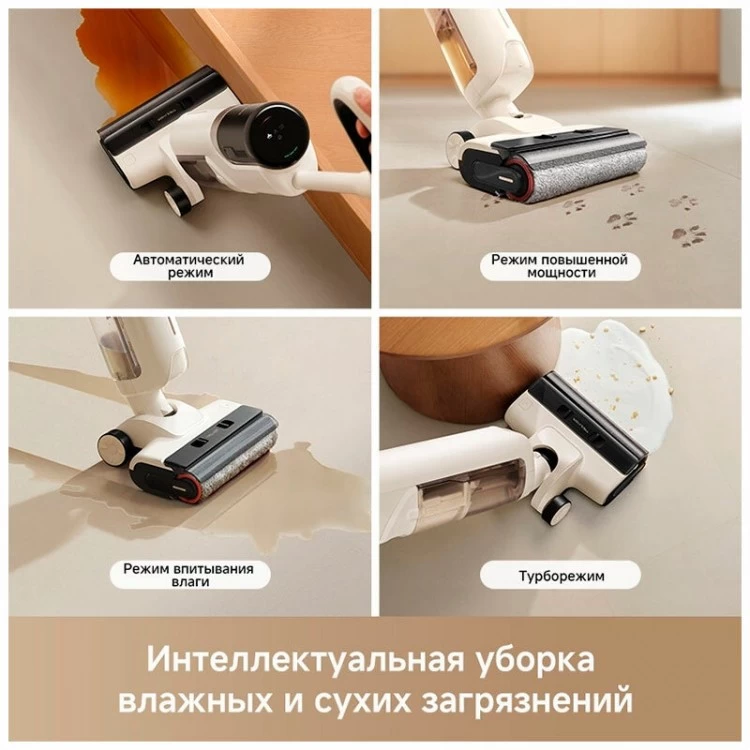 Автоматический режим

Режим повышенной мощности

Режим впитывания влаги

Турборежим

Интеллектуальная уборка влажных и сухих загрязнений