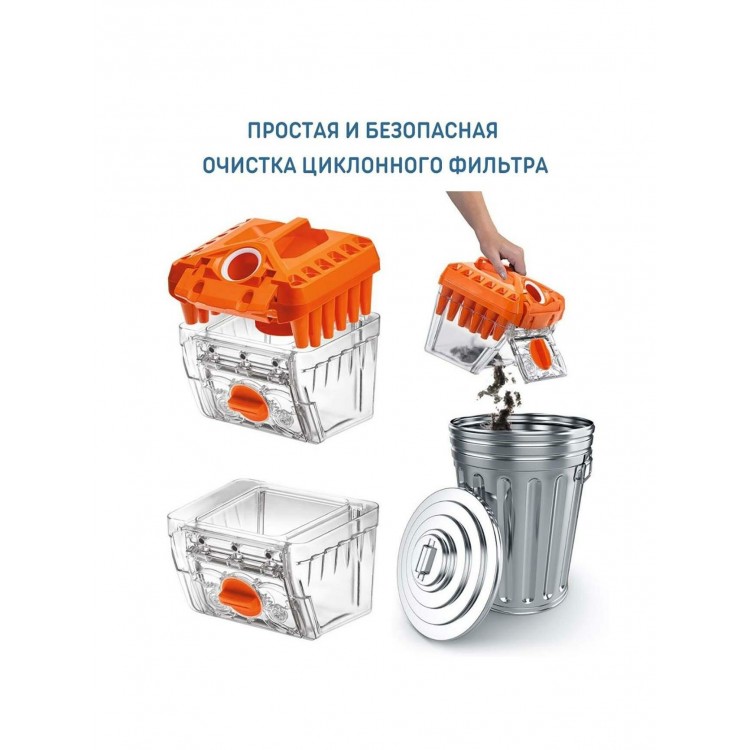 ПРОСТАЯ И БЕЗОПАСНАЯ ОЧИСТКА ЦИКЛОННОГО ФИЛЬТРА