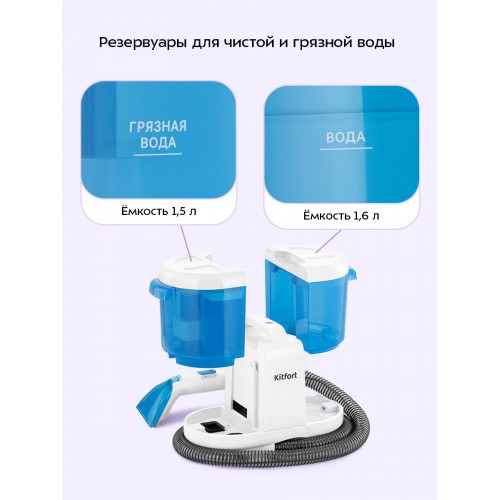 Резервуары для чистой и грязной воды

ГРЯЗНАЯ ВОДА

Ёмкость 1,5 л

ВОДА

Ёмкость 1,6 л

Kitfort