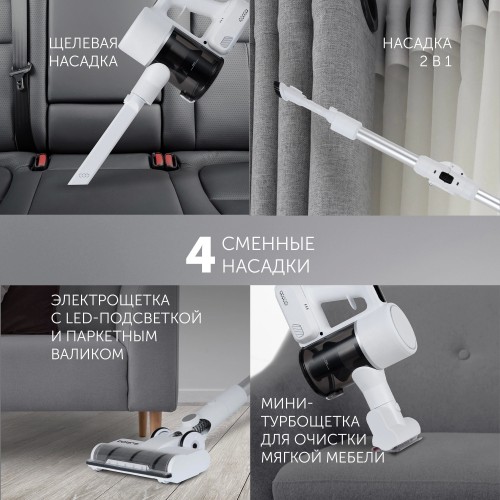 ЩЕЛЕВАЯ НАСАДКА

НАСАДКА 2 В 1

4 СМЕННЫЕ НАСАДКИ

ЭЛЕКТРОЩЕТКА С LED-ПОДСВЕТКОЙ И ПАРКЕТНЫМ ВАЛИКОМ

МИНИ-ТУРБОЩЕТКА ДЛЯ ОЧИСТКИ МЯГКОЙ МЕБЕЛИ