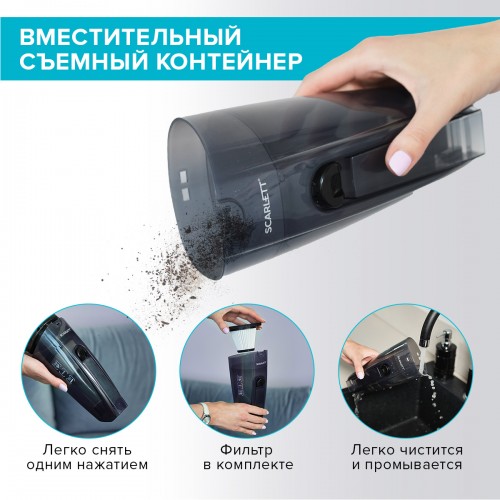 ВМЕСТИТЕЛЬНЫЙ СЪЕМНЫЙ КОНТЕЙНЕР

SCARLETT

Легко снять одним нажатием

Фильтр в комплекте

Легко чистится и промывается