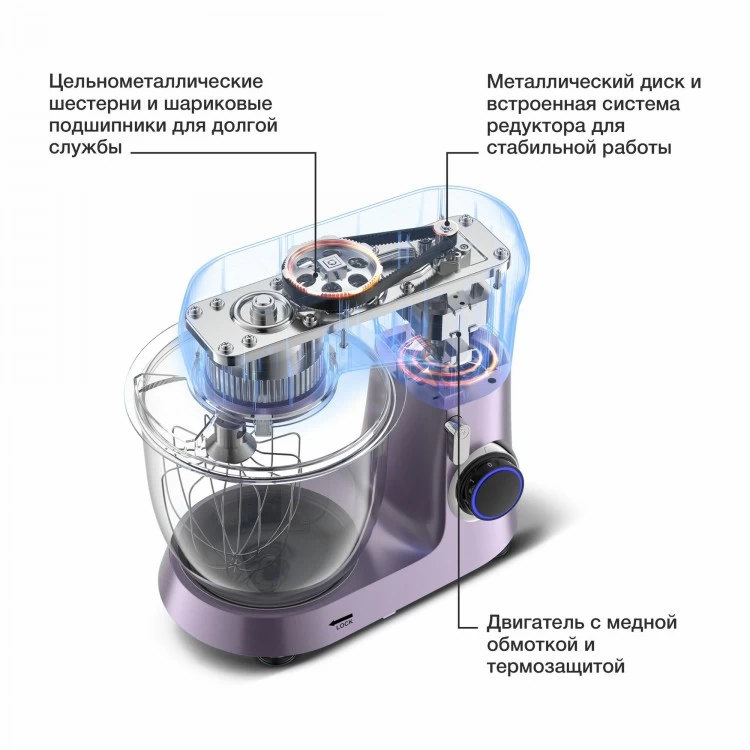 Цельнометаллические шестерни и шариковые подшипники для долгой службы

Металлический диск и встроенная система редуктора для стабильной работы

LOCK

Двигатель с медной обмоткой и термозащитой