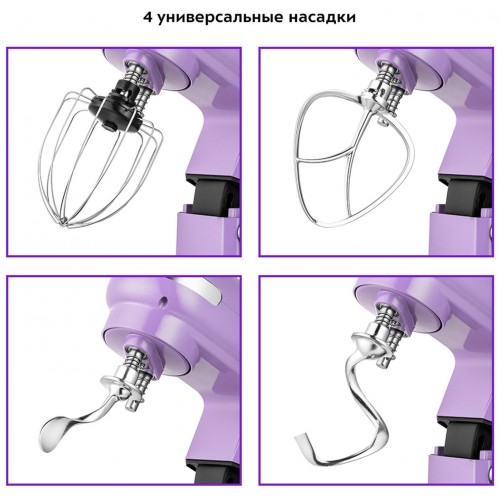 4 универсальные насадки