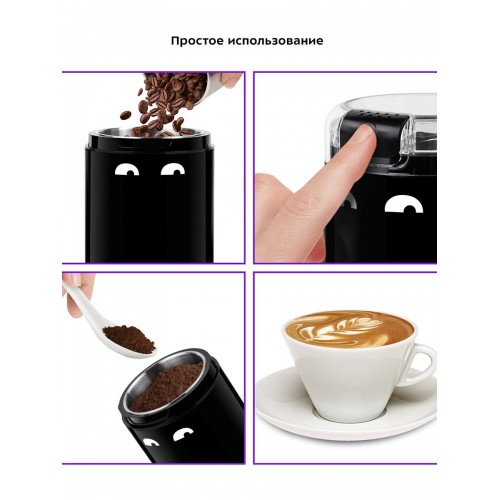 Простое использование