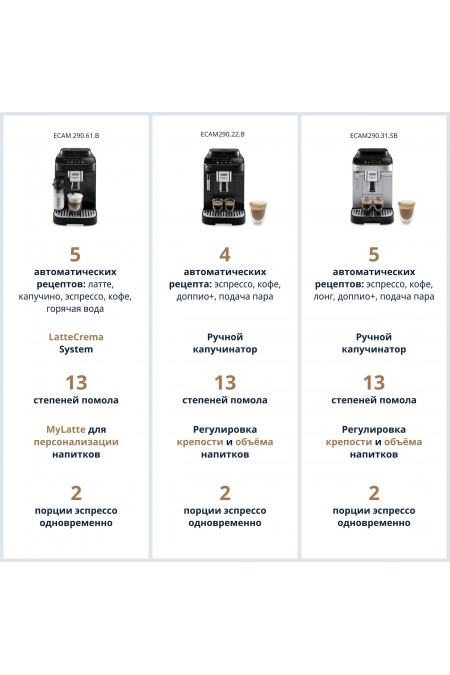 ECAM 290.61.B

5
автоматических рецептов: латте, капучино, эспрессо, кофе, горячая вода

LatteCrema System

13
степеней помола

MyLatte для персонализации напитков

2
порции эспрессо одновременно

ECAM290.22.B

4
автоматических рецепта: эспрессо, кофе, доппио+, подача пара

Ручной капучинатор

13
степеней помола

Регулировка крепости и объёма напитков

2
порции эспрессо одновременно

ECAM290.31.SB

5
автоматических рецептов: эспрессо, кофе, лонг, доппио+, подача пара

Ручной капучинатор

13
степеней помола

Регулировка крепости и объёма напитков

2
порции эспрессо одновременно