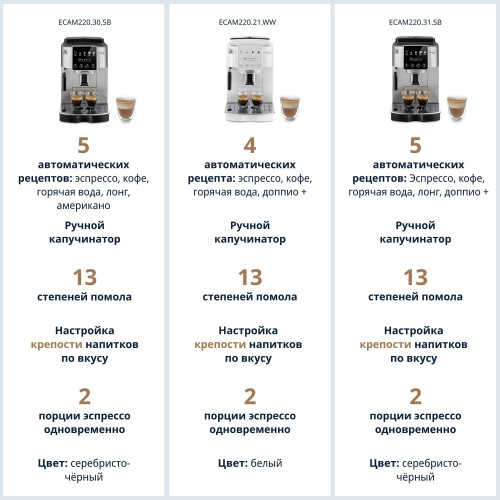 ECAM220.30.SB

5
автоматических рецептов: эспрессо, кофе, горячая вода, лонг, американо

Ручной капучинатор

13
степеней помола

Настройка крепости напитков по вкусу

2
порции эспрессо одновременно

Цвет: серебристо-чёрный

ECAM220.21.WW

4
автоматических рецепта: эспрессо, кофе, горячая вода, доппио +

Ручной капучинатор

13
степеней помола

Настройка крепости напитков по вкусу

2
порции эспрессо одновременно

Цвет: белый

ECAM220.31.SB

5
автоматических рецептов: Эспрессо, кофе, горячая вода, лонг, доппио +

Ручной капучинатор

13
степеней помола

Настройка крепости напитков по вкусу

2
порции эспрессо одновременно

Цвет: серебристо-чёрный