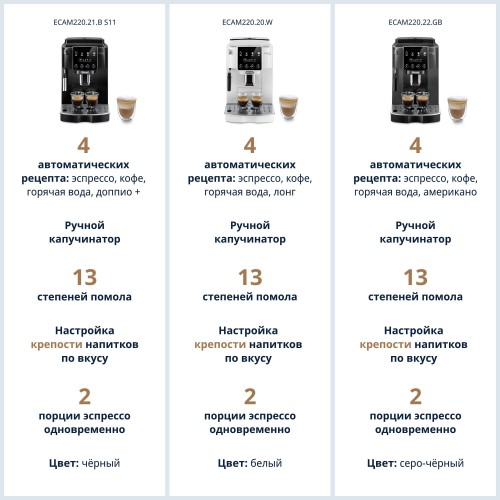 ECAM220.21.B S11

4
автоматических рецепта: эспрессо, кофе, горячая вода, доппио +

Ручной капучинатор

13
степеней помола

Настройка крепости напитков по вкусу

2
порции эспрессо одновременно

Цвет: чёрный

ECAM220.20.W

4
автоматических рецепта: эспрессо, кофе, горячая вода, лонг

Ручной капучинатор

13
степеней помола

Настройка крепости напитков по вкусу

2
порции эспрессо одновременно

Цвет: белый

ECAM220.22.GB

4
автоматических рецепта: эспрессо, кофе, горячая вода, американо

Ручной капучинатор

13
степеней помола

Настройка крепости напитков по вкусу

2
порции эспрессо одновременно

Цвет: серо-чёрный