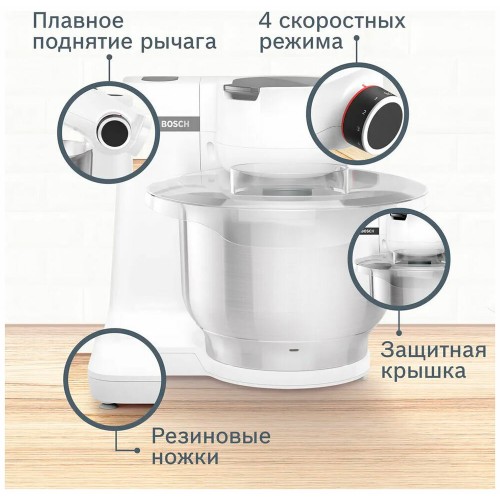 Плавное поднятие рычага

4 скоростных режима

BOSCH

1
2
3

Защитная крышка

Резиновые ножки