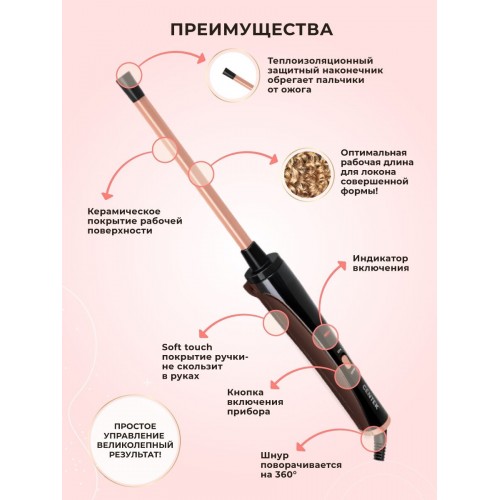 ПРЕИМУЩЕСТВА

Теплоизоляционный защитный наконечник обрегает пальчики от ожога

Оптимальная рабочая длина для локона совершенной формы!

Керамическое покрытие рабочей поверхности

Индикатор включения

Soft touch покрытие ручки- не скользит в руках

Кнопка включения прибора

CENTEK

ПРОСТОЕ УПРАВЛЕНИЕ ВЕЛИКОЛЕПНЫЙ РЕЗУЛЬТАТ!

Шнур поворачивается на 360°