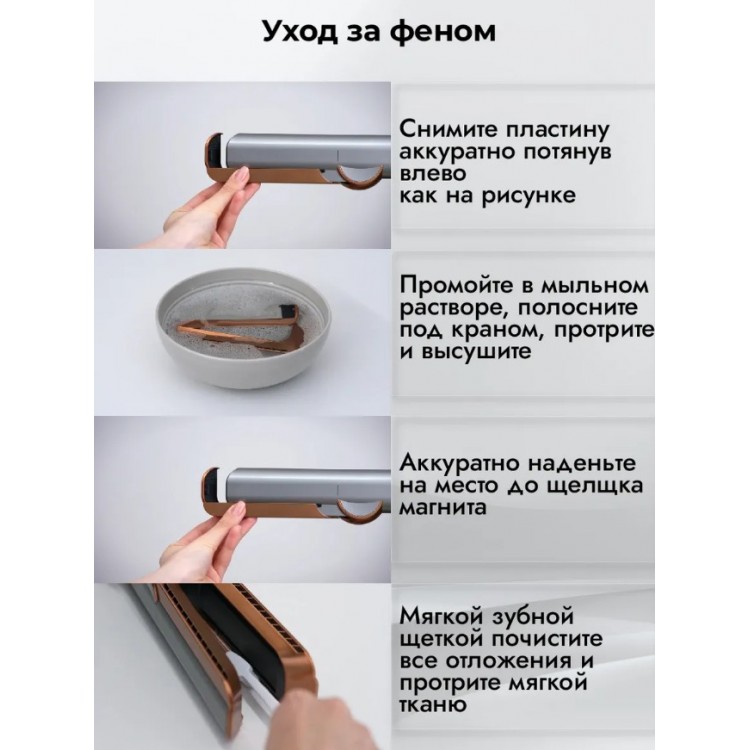 Уход за феном

Снимите пластину аккуратно потянув влево как на рисунке

Промойте в мыльном растворе, полосните под краном, протрите и высушите

Аккуратно наденьте на место до щелщка магнита

Мягкой зубной щеткой почистите все отложения и протрите мягкой тканю