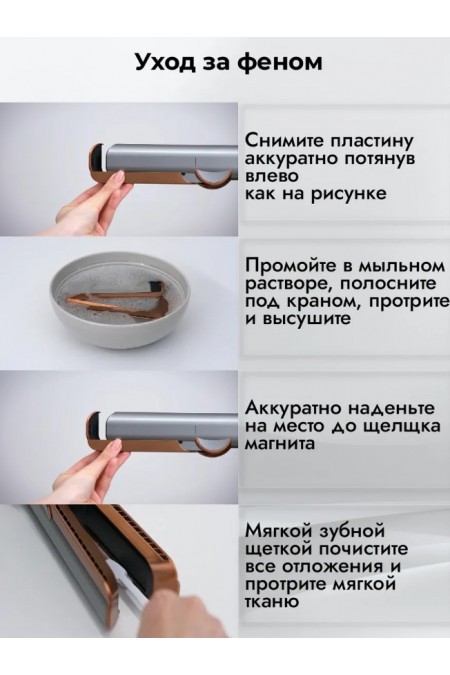 Уход за феном

Снимите пластину аккуратно потянув влево как на рисунке

Промойте в мыльном растворе, полосните под краном, протрите и высушите

Аккуратно наденьте на место до щелцка магнита

Мягкой зубной щеткой почистите все отложения и протрите мягкой тканю