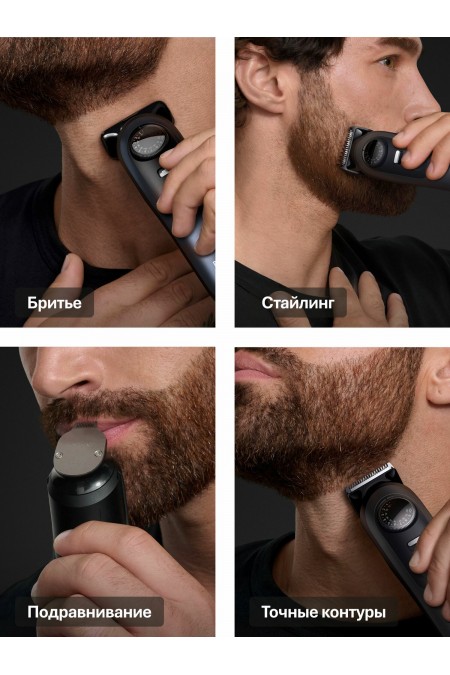 Бритье

Стайлинг

Подравнивание

Точные контуры