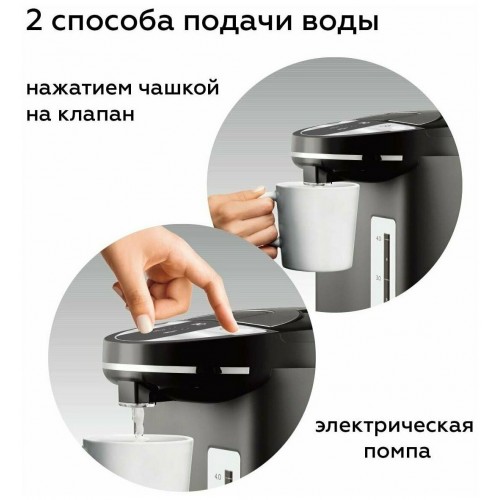 2 способа подачи воды

нажатием чашкой на клапан

4.0

3.0

электрическая помпа

4.0