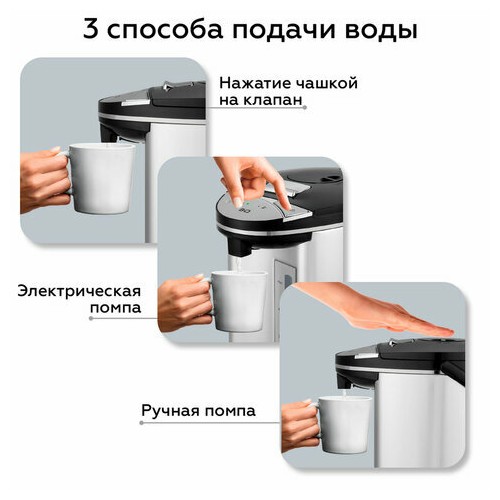 3 способа подачи воды

Нажатие чашкой на клапан

Электрическая помпа

Ручная помпа