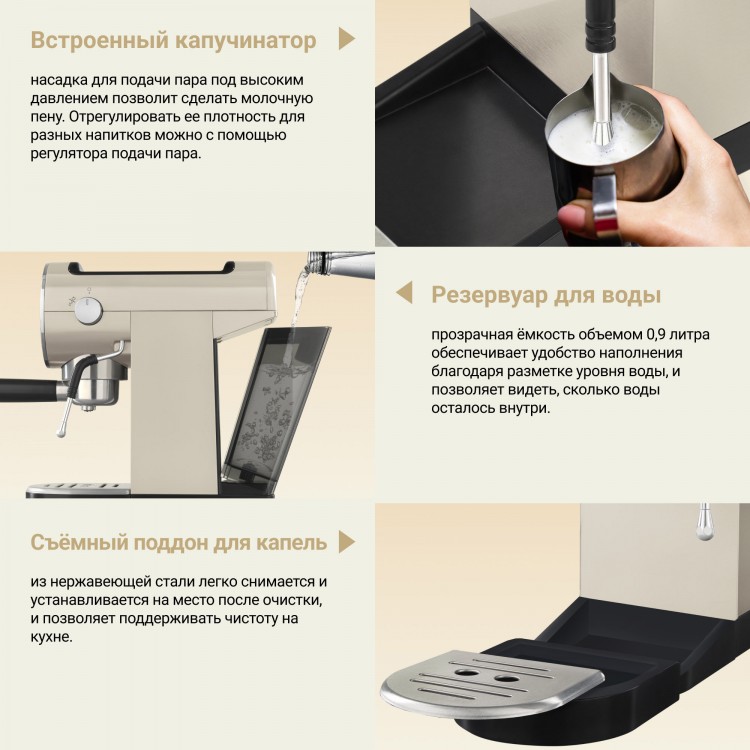 Встроенный капучинатор

насадка для подачи пара под высоким давлением позволит сделать молочную пену. Отрегулировать ее плотность для разных напитков можно с помощью регулятора подачи пара.

Резервуар для воды

прозрачная ёмкость объемом 0,9 литра обеспечивает удобство наполнения благодаря разметке уровня воды, и позволяет видеть, сколько воды осталось внутри.

Съёмный поддон для капель

из нержавеющей стали легко снимается и устанавливается на место после очистки, и позволяет поддерживать чистоту на кухне.