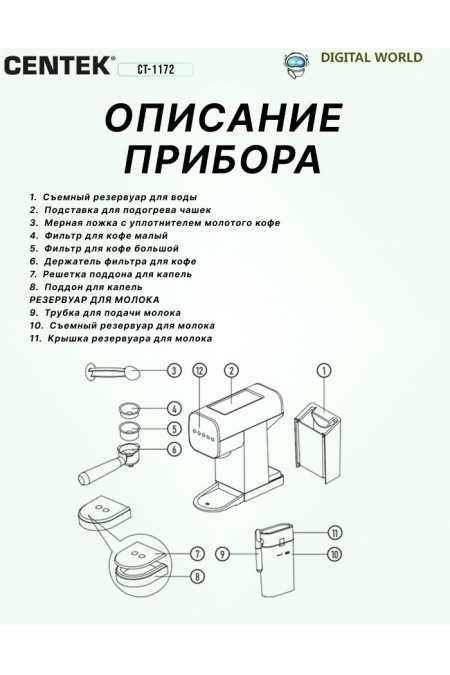 CENTEK® CT-1172

DIGITAL WORLD

ОПИСАНИЕ ПРИБОРА

1. Съемный резервуар для воды
2. Подставка для подогрева чашек
3. Мерная ложка с уплотнителем молотого кофе
4. Фильтр для кофе малый
5. Фильтр для кофе большой
6. Держатель фильтра для кофе
7. Решетка поддона для капель
8. Поддон для капель
РЕЗЕРВУАР ДЛЯ МОЛОКА
9. Трубка для подачи молока
10. Съемный резервуар для молока
11. Крышка резервуара для молока

3
12
2
1
4
5
6
7
8
9
11
10