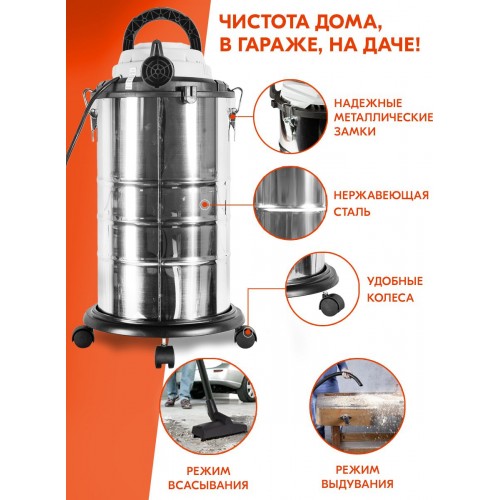 ЧИСТОТА ДОМА, В ГАРАЖЕ, НА ДАЧЕ!

НАДЕЖНЫЕ МЕТАЛЛИЧЕСКИЕ ЗАМКИ

НЕРЖАВЕЮЩАЯ СТАЛЬ

УДОБНЫЕ КОЛЕСА

РЕЖИМ ВСАСЫВАНИЯ

РЕЖИМ ВЫДУВАНИЯ