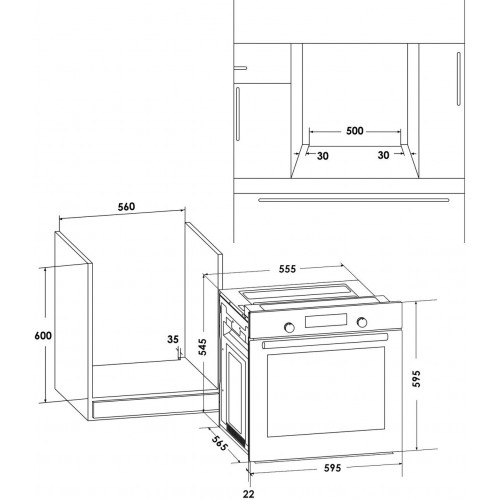 500
30
30
560
555
600
35
545
595
565
595
22