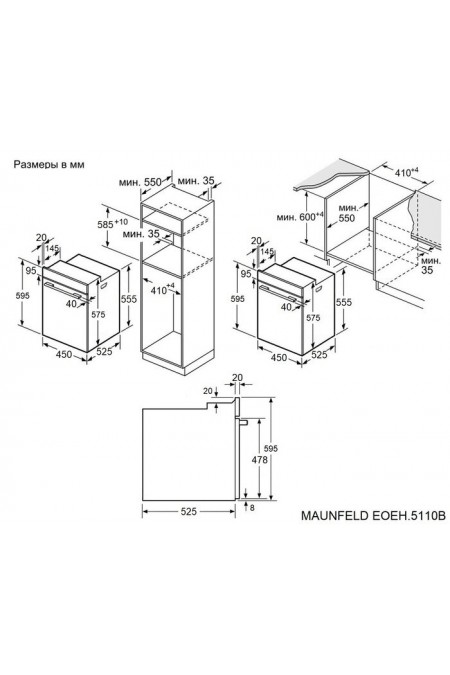 Размеры в мм

мин. 550
мин. 35
$585^{+10}$
мин. 35
$410^{+4}$
20
145
95
595
40
575
555
450
525

$410^{+4}$
мин. $600^{+4}$
мин. 550
мин. 35
20
145
95
595
40
575
555
450
525

20
20
595
478
8
525

MAUNFELD EOEH.5110B