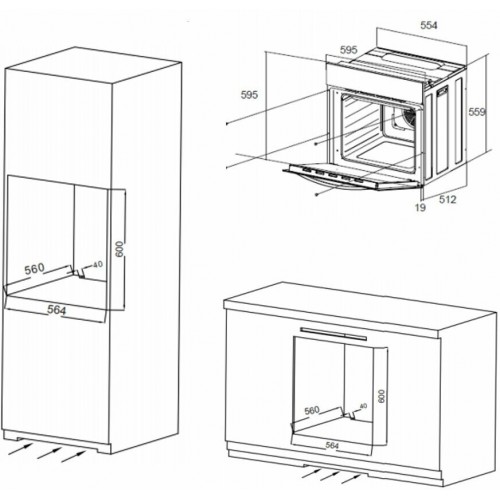 554
595
595
559
19
512
600
560
40
564
600
560
40
564