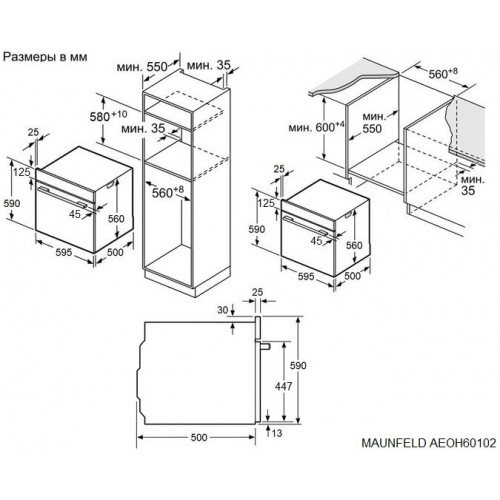 Размеры в мм

мин. 550
мин. 35
$580^{+10}$
мин. 35
$560^{+8}$
25
125
590
45
560
595
500

$560^{+8}$
мин. $600^{+4}$
мин. 550
мин. 35
25
125
590
45
560
595
500

25
30
590
447
13
500

MAUNFELD AEOH60102