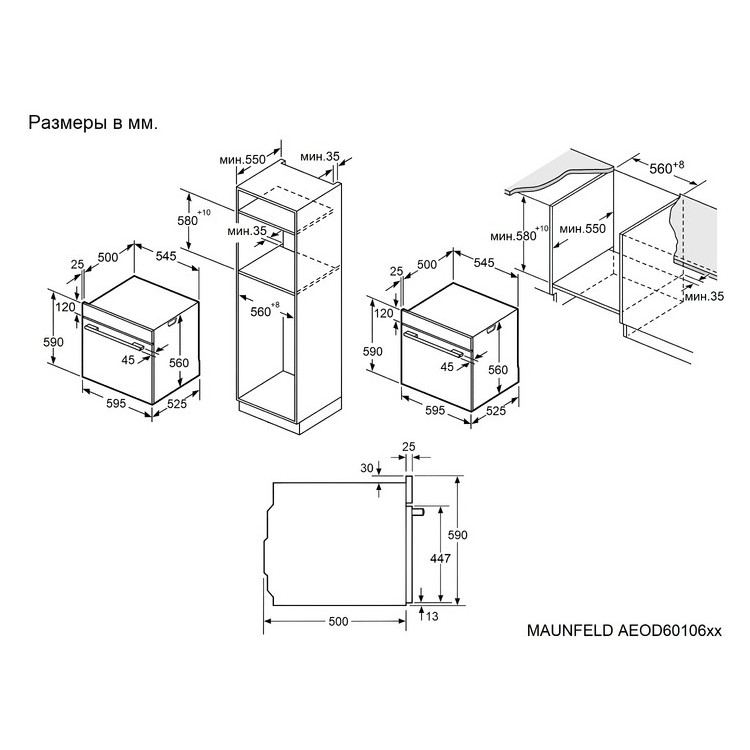 Размеры в мм.

мин.550
мин.35
$580^{+10}$
мин.35
$560^{+8}$
25
500
545
120
590
45
560
595
525

$560^{+8}$
мин.$580^{+10}$
мин.550
мин.35
25
500
545
120
590
45
560
595
525

25
30
590
447
13
500

MAUNFELD AEOD60106xx