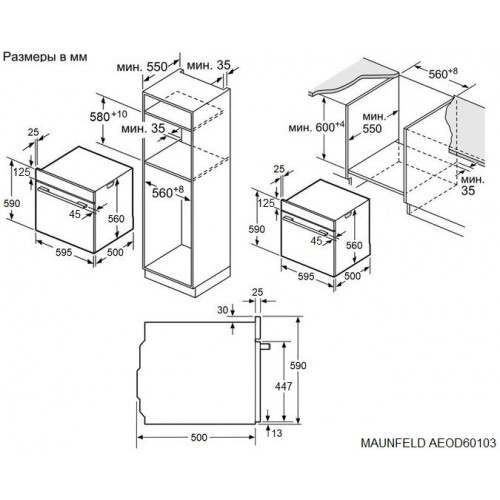 Размеры в мм

мин. 550
мин. 35
$580^{+10}$
мин. 35
$560^{+8}$
25
125
590
45
560
595
500

$560^{+8}$
мин. $600^{+4}$
мин. 550
мин. 35
25
125
590
45
560
595
500

25
30
590
447
13
500

MAUNFELD AEOD60103