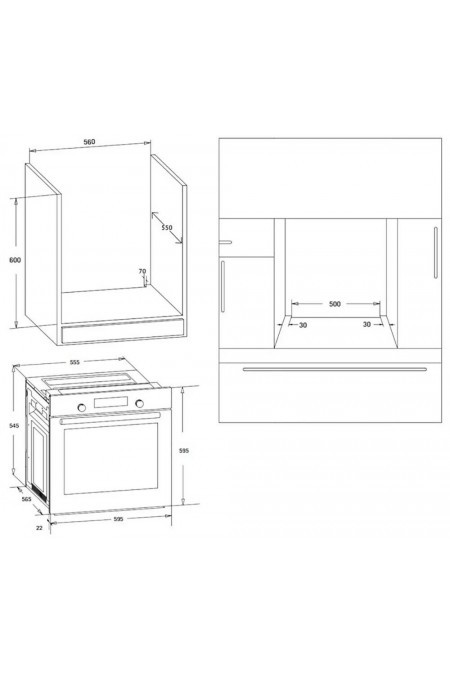 560
550
600
70
555
545
595
565
22
595
500
30
30