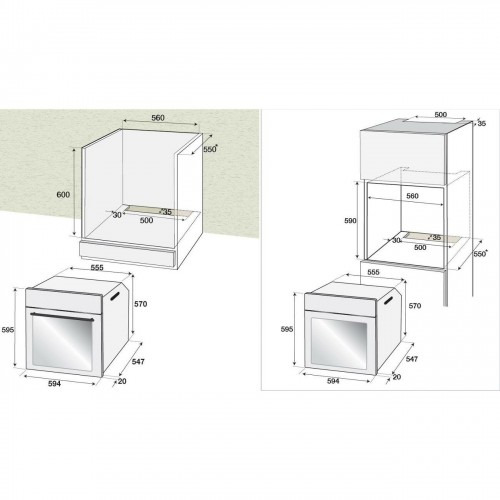 560
550*
600
30
35
500
555
570
595
547
594
20

500
35
560
590
30
35
500
550*
555
570
595
547
594
20