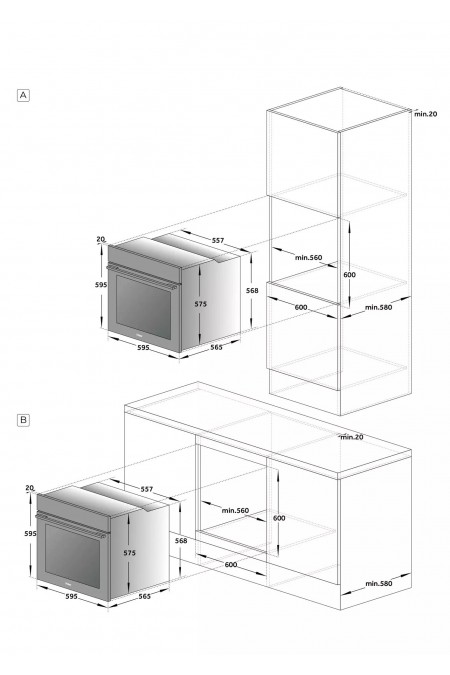 A

min.20

20
557
595
575
568
min.560
600
600
min.580
595
565

B

min.20

20
557
595
575
568
min.560
600
600
min.580
595
565