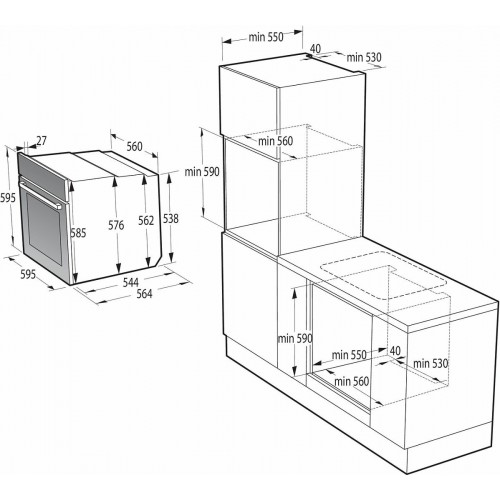 27
560
595
585
576
562
538
595
544
564

min 550
40
min 530
min 560
min 590

min 590
min 550
40
min 530
min 560