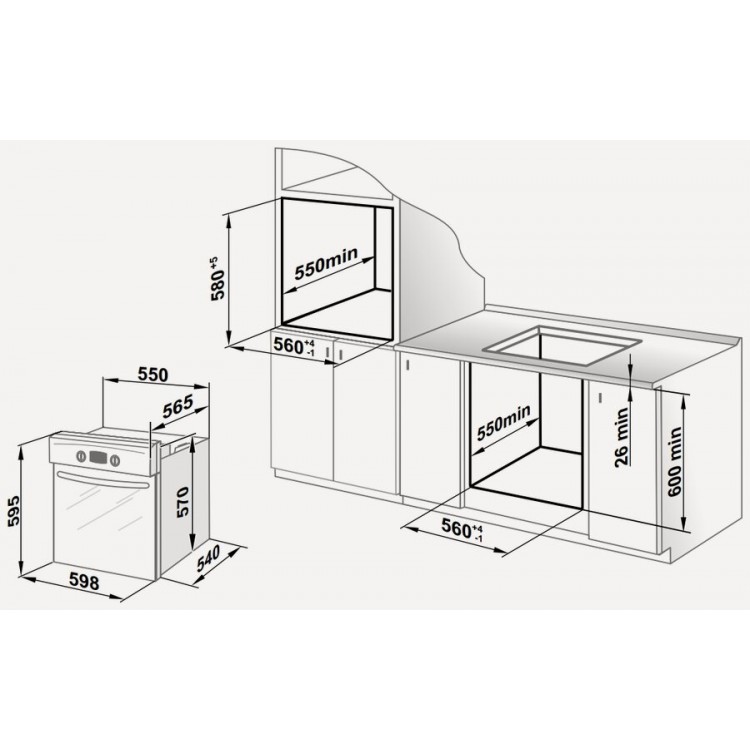 $580^{+5}$

550min

$560^{+4}_{-1}$

550

565

595

570

598

540

550min

26 min

600 min

$560^{+4}_{-1}$