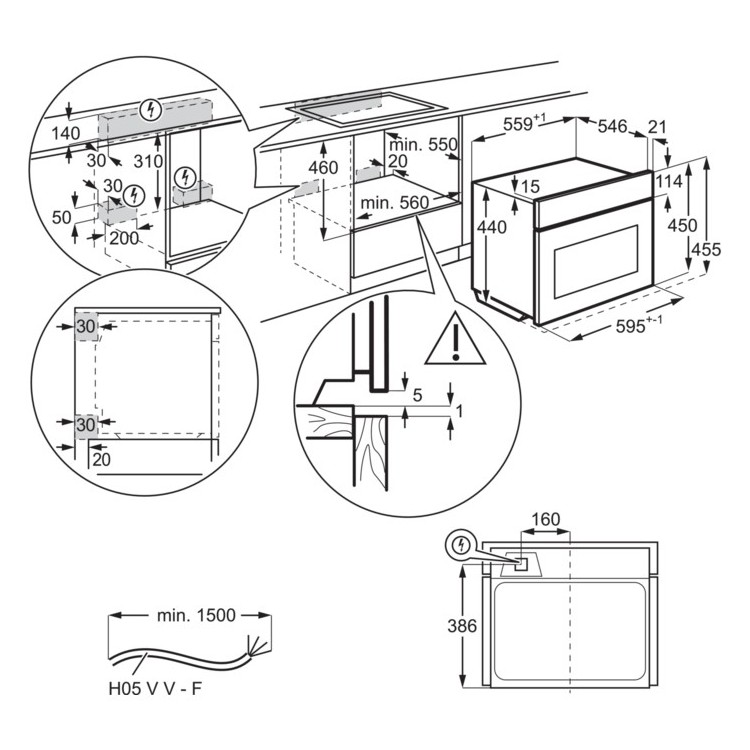 140
30
310
30
50
200
460
min. 550
20
min. 560
$559^{+1}$
546
21
15
114
440
450
455
$595^{+-1}$
30
30
20
5
1
160
386
min. 1500
H05 V V - F