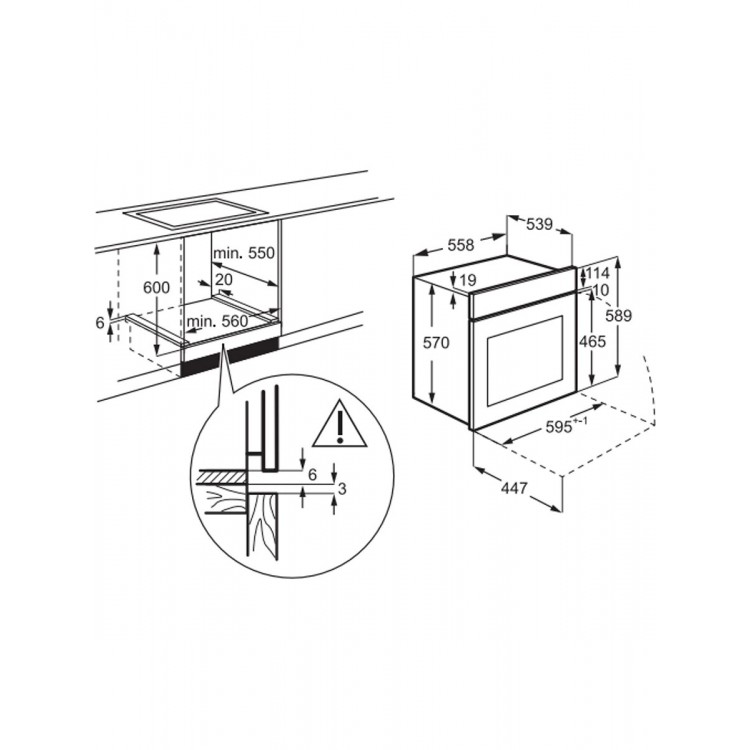 min. 550
600
20
6
min. 560
6
3
558
539
19
114
10
589
570
465
$595^{+-1}$
447