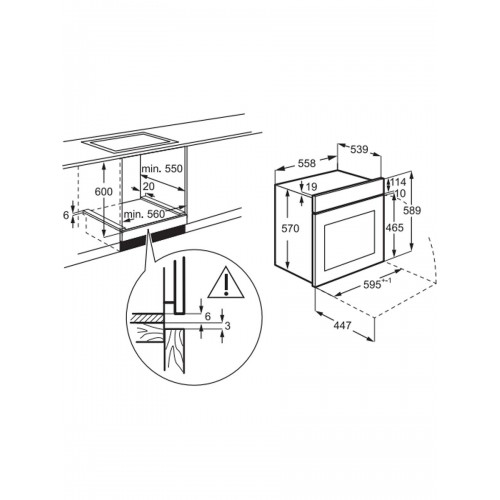 min. 550
600
20
6
min. 560
6
3
558
539
19
114
10
589
570
465
$595^{+-1}$
447