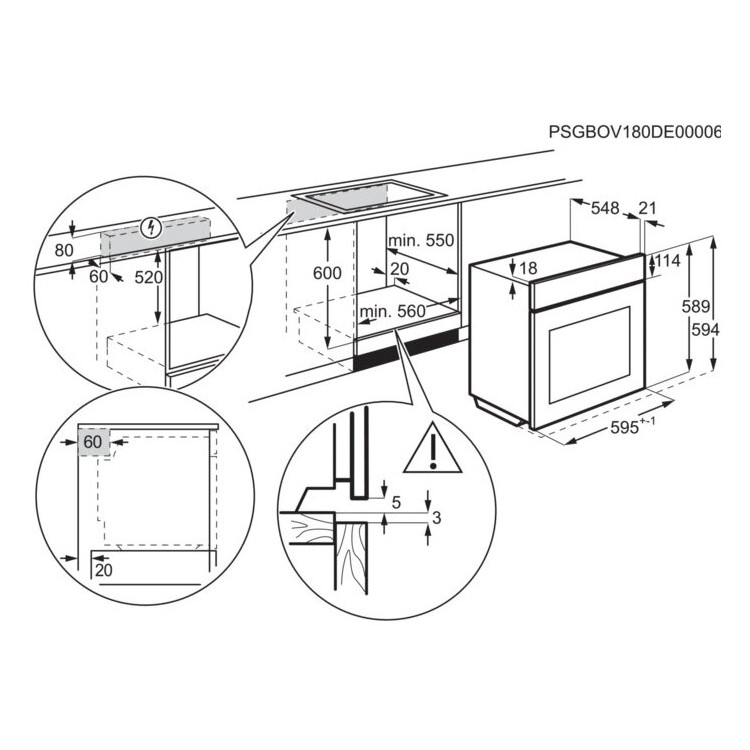 PSGBOV180DE00006

80
60
520

600
min. 550
20
min. 560

548
21
18
114
589
594
$595^{+-1}$

60
20

5
3